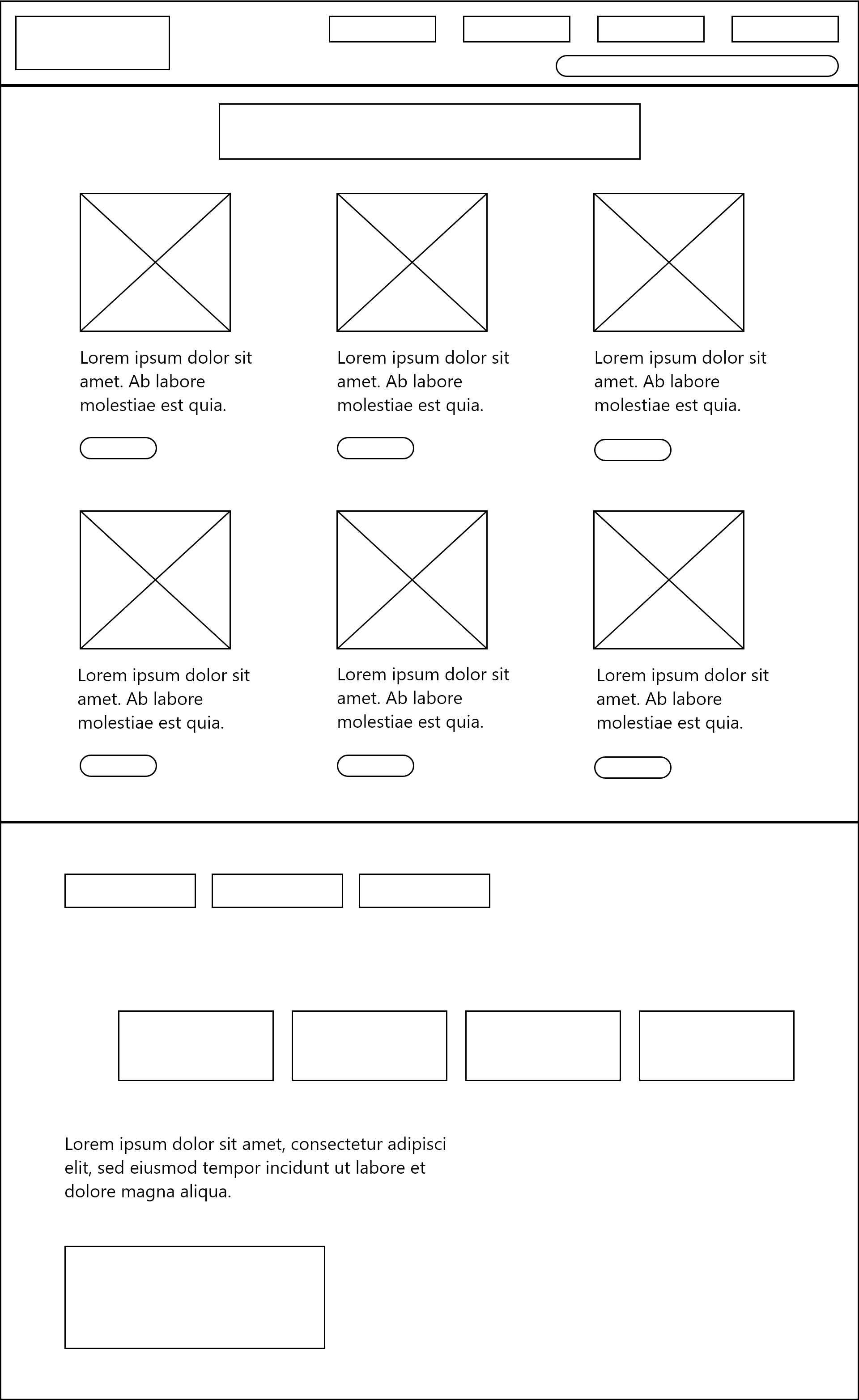 Lorem ipsum dolor sit amet. Ab labore molestiae est quia.

Lorem ipsum dolor sit amet. Ab labore molestiae est quia.

Lorem ipsum dolor sit amet. Ab labore molestiae est quia.

Lorem ipsum dolor sit amet. Ab labore molestiae est quia.

Lorem ipsum dolor sit amet. Ab labore molestiae est quia.

Lorem ipsum dolor sit amet. Ab labore molestiae est quia.

Lorem ipsum dolor sit amet, consectetur adipisci elit, sed eiusmod tempor incidunt ut labore et dolore magna aliqua.