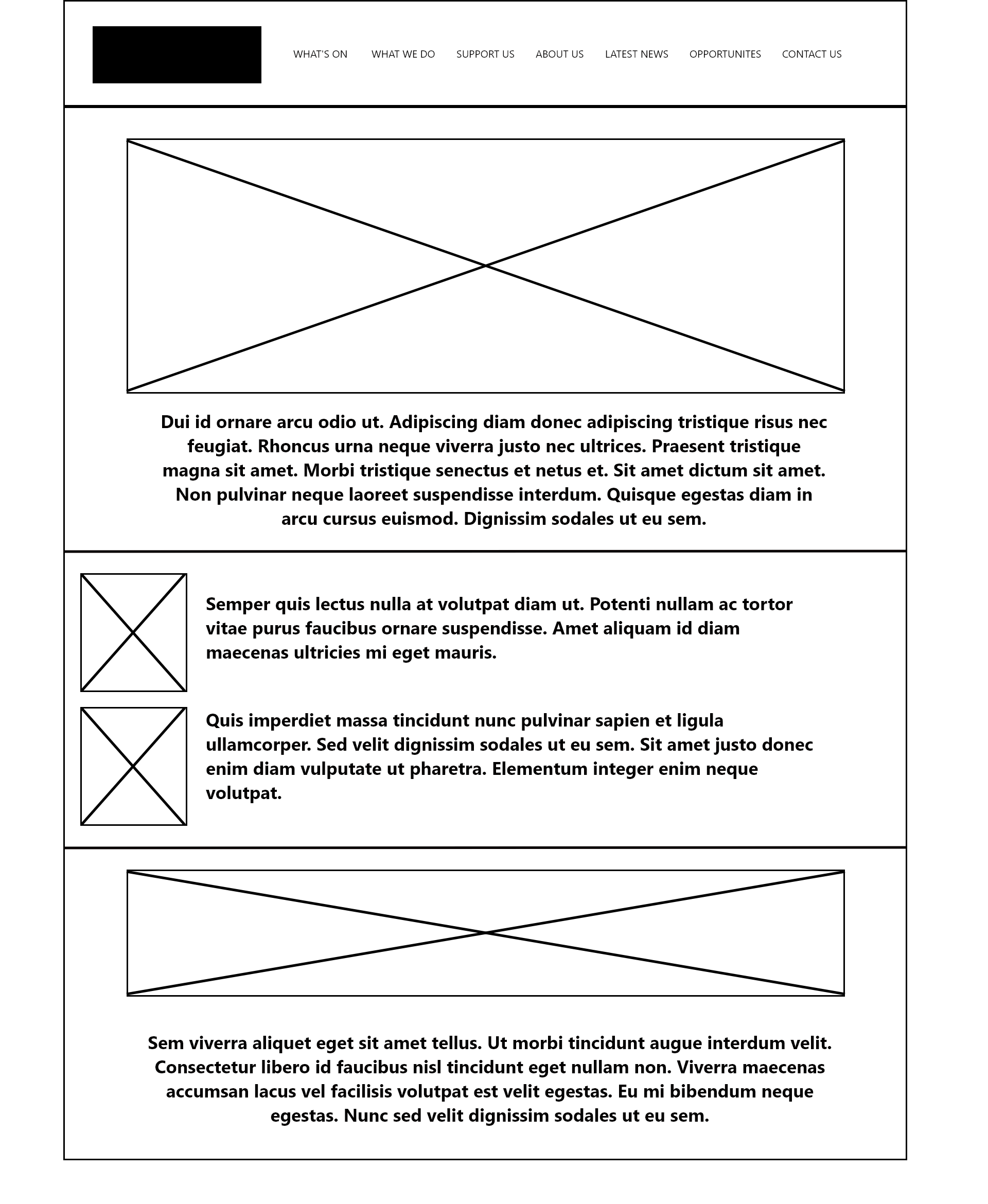 WHAT'S ON WHAT WE DO SUPPORT US ABOUT US LATEST NEWS OPPORTUNITES CONTACT US

Dui id ornare arcu odio ut. Adipiscing diam donec adipiscing tristique risus nec feugiat. Rhoncus urna neque viverra justo nec ultrices. Praesent tristique magna sit amet. Morbi tristique senectus et netus et. Sit amet dictum sit amet. Non pulvinar neque laoreet suspendisse interdum. Quisque egestas diam in arcu cursus euismod. Dignissim sodales ut eu sem.

Semper quis lectus nulla at volutpat diam ut. Potenti nullam ac tortor vitae purus faucibus ornare suspendisse. Amet aliquam id diam maecenas ultricies mi eget mauris.

Quis imperdiet massa tincidunt nunc pulvinar sapien et ligula ullamcorper. Sed velit dignissim sodales ut eu sem. Sit amet justo donec enim diam vulputate ut pharetra. Elementum integer enim neque volutpat.

Sem viverra aliquet eget sit amet tellus. Ut morbi tincidunt augue interdum velit. Consectetur libero id faucibus nisl tincidunt eget nullam non. Viverra maecenas accumsan lacus vel facilisis volutpat est velit egestas. Eu mi bibendum neque egestas. Nunc sed velit dignissim sodales ut eu sem.