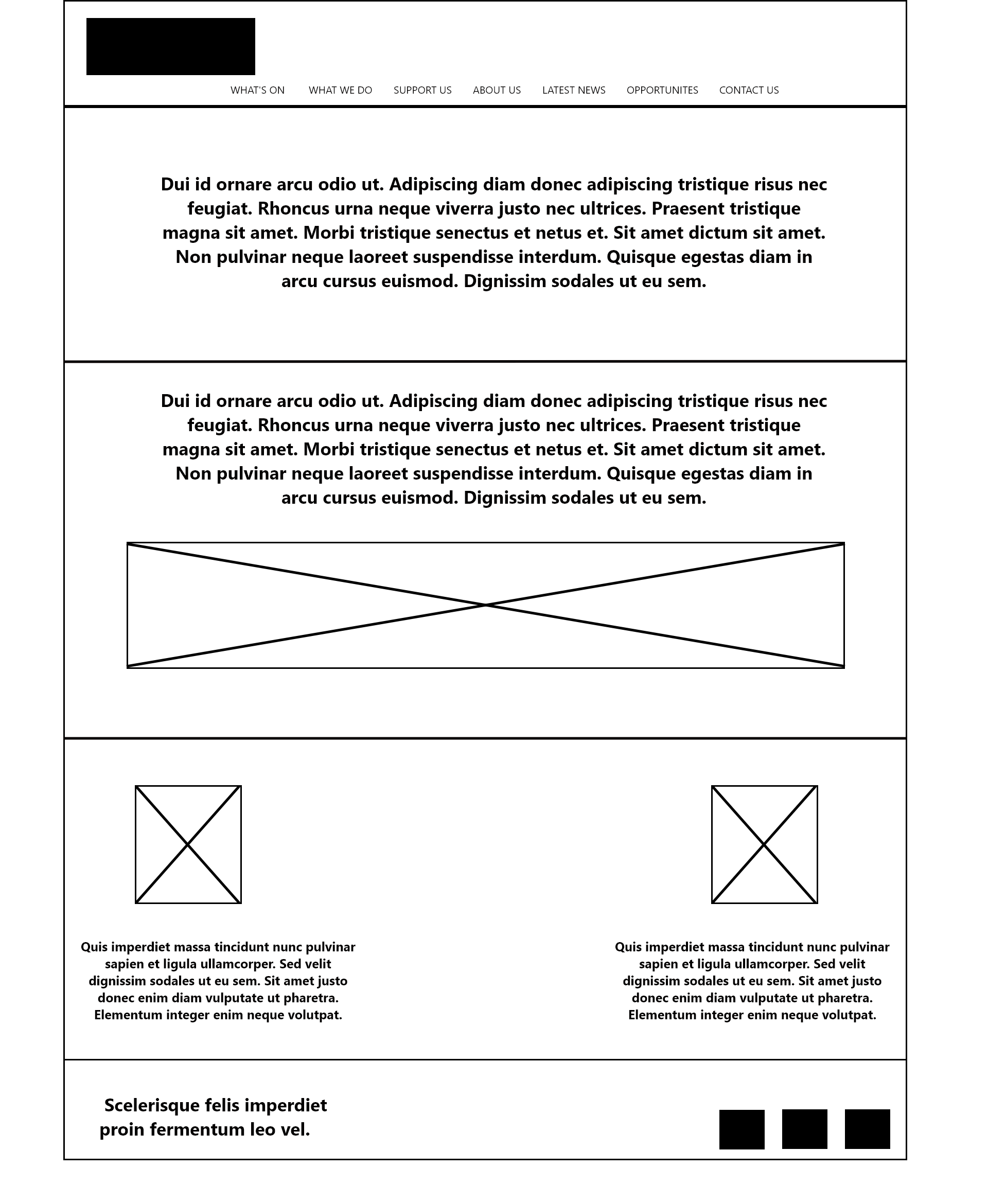 WHAT'S ON WHAT WE DO SUPPORT US ABOUT US LATEST NEWS OPPORTUNITES CONTACT US

Dui id ornare arcu odio ut. Adipiscing diam donec adipiscing tristique risus nec feugiat. Rhoncus urna neque viverra justo nec ultrices. Praesent tristique magna sit amet. Morbi tristique senectus et netus et. Sit amet dictum sit amet. Non pulvinar neque laoreet suspendisse interdum. Quisque egestas diam in arcu cursus euismod. Dignissim sodales ut eu sem.

Dui id ornare arcu odio ut. Adipiscing diam donec adipiscing tristique risus nec feugiat. Rhoncus urna neque viverra justo nec ultrices. Praesent tristique magna sit amet. Morbi tristique senectus et netus et. Sit amet dictum sit amet. Non pulvinar neque laoreet suspendisse interdum. Quisque egestas diam in arcu cursus euismod. Dignissim sodales ut eu sem.

Quis imperdiet massa tincidunt nunc pulvinar sapien et ligula ullamcorper. Sed velit dignissim sodales ut eu sem. Sit amet justo donec enim diam vulputate ut pharetra. Elementum integer enim neque volutpat.

Quis imperdiet massa tincidunt nunc pulvinar sapien et ligula ullamcorper. Sed velit dignissim sodales ut eu sem. Sit amet justo donec enim diam vulputate ut pharetra. Elementum integer enim neque volutpat.

Scelerisque felis imperdiet proin fermentum leo vel.